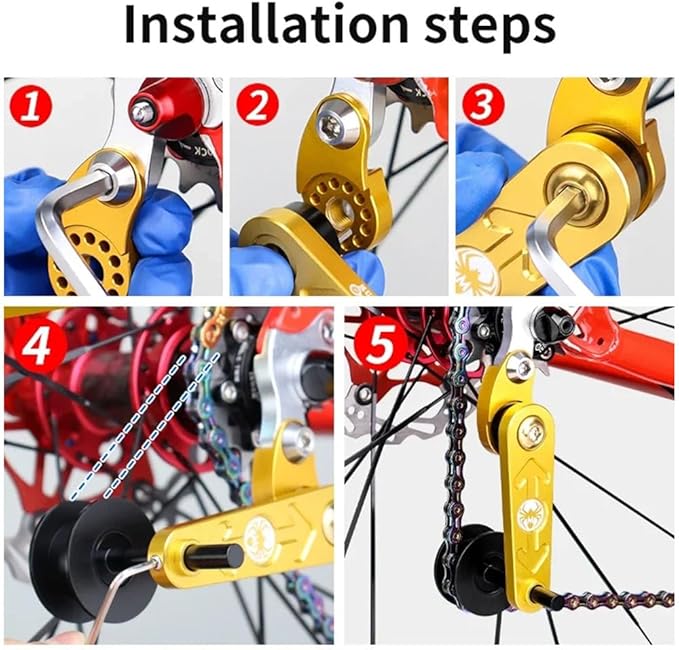 Installation steps

1

2

3

4

5