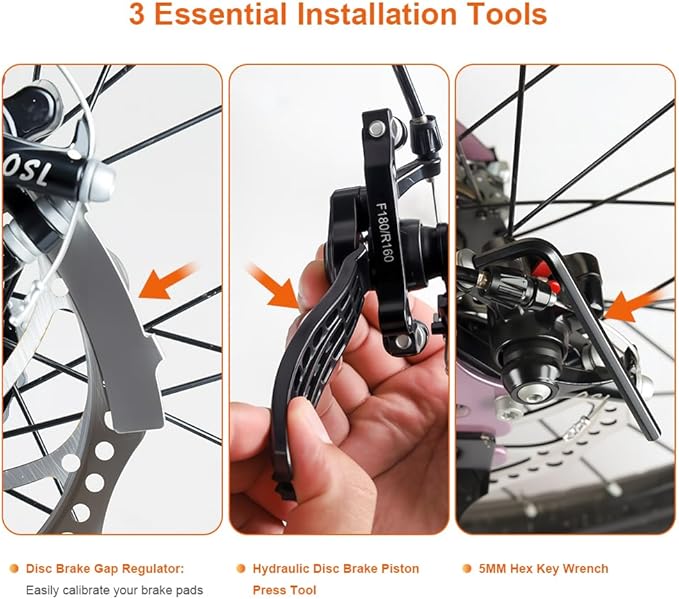 3 Essential Installation Tools

OSL

F180/R160

Disc Brake Gap Regulator:
Easily calibrate your brake pads

Hydraulic Disc Brake Piston Press Tool

5MM Hex Key Wrench