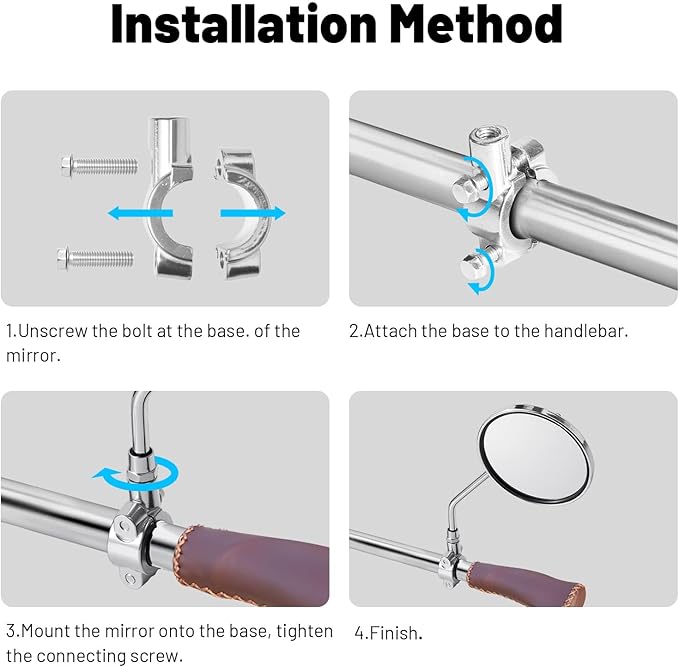 Installation Method

1.Unscrew the bolt at the base. of the mirror.

2.Attach the base to the handlebar.

3.Mount the mirror onto the base, tighten the connecting screw.

4.Finish.