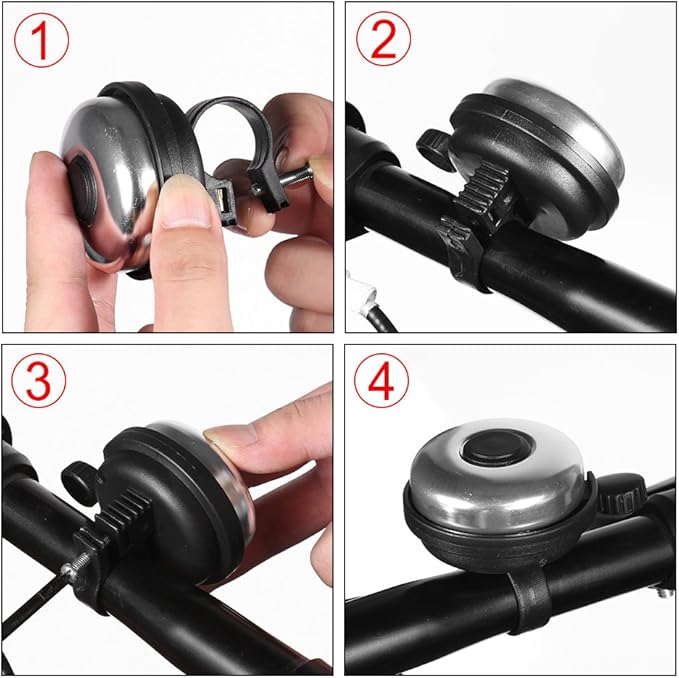 1

2

3

4