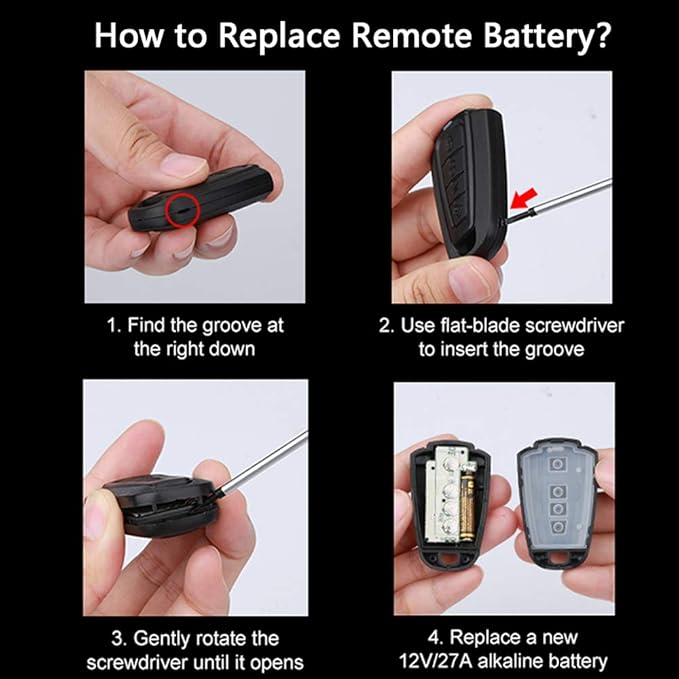 How to Replace Remote Battery?

1. Find the groove at the right down

2. Use flat-blade screwdriver to insert the groove

3. Gently rotate the screwdriver until it opens

4. Replace a new 12V/27A alkaline battery