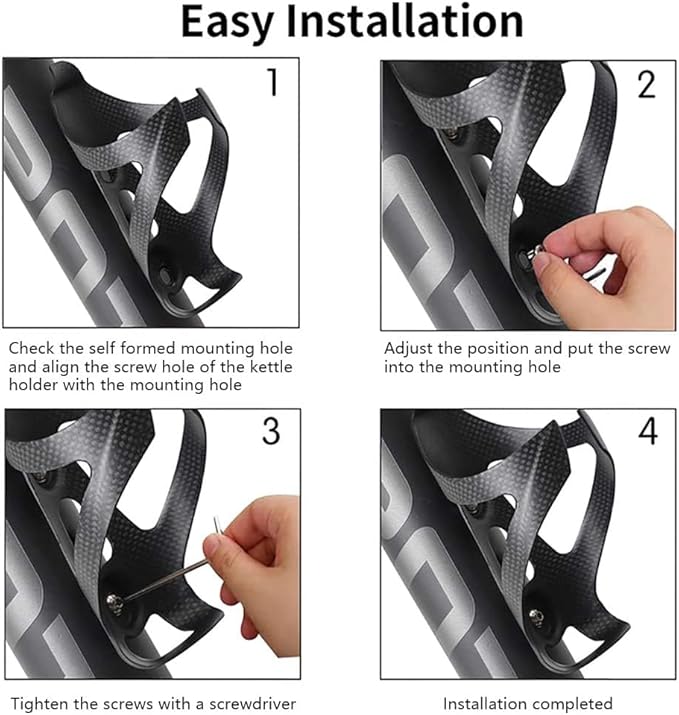 Easy Installation

1

Check the self formed mounting hole and align the screw hole of the kettle holder with the mounting hole

2

Adjust the position and put the screw into the mounting hole

3

Tighten the screws with a screwdriver

4

Installation completed