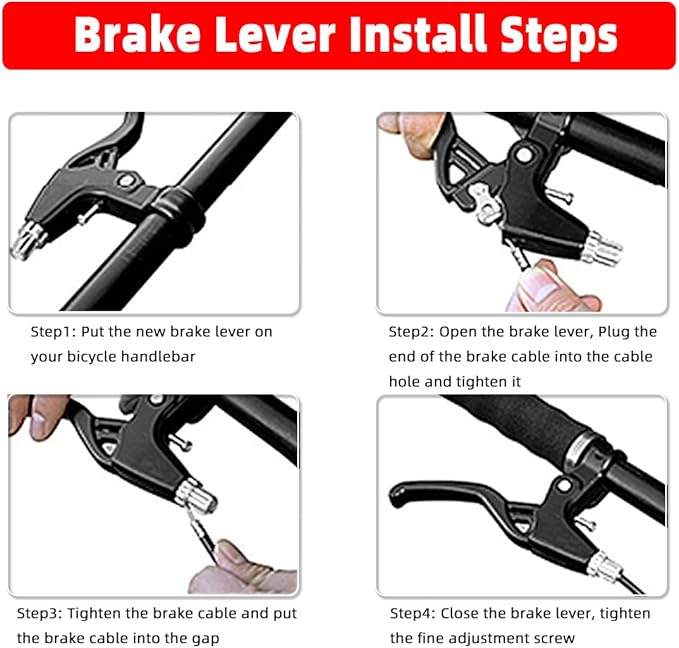 Brake Lever Install Steps

Step1: Put the new brake lever on your bicycle handlebar

Step2: Open the brake lever, Plug the end of the brake cable into the cable hole and tighten it

Step3: Tighten the brake cable and put the brake cable into the gap

Step4: Close the brake lever, tighten the fine adjustment screw