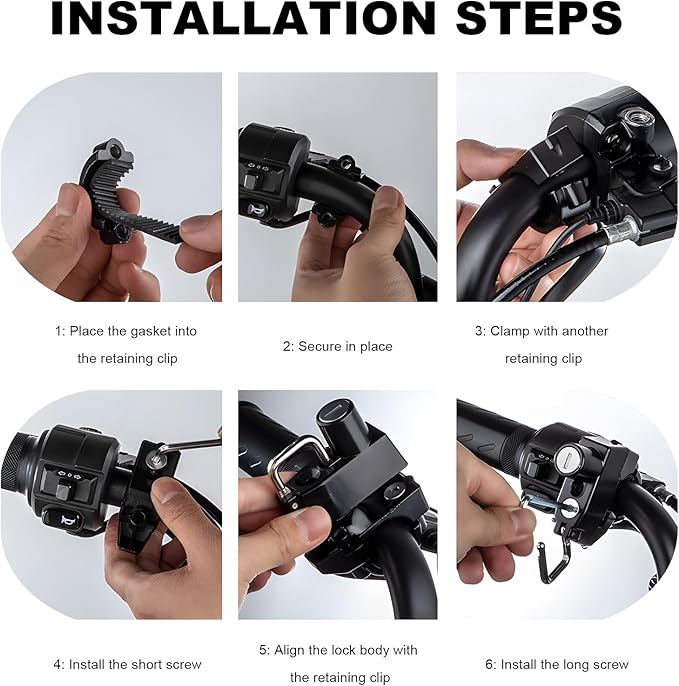 INSTALLATION STEPS

1: Place the gasket into the retaining clip

2: Secure in place

3: Clamp with another retaining clip

4: Install the short screw

5: Align the lock body with the retaining clip

6: Install the long screw