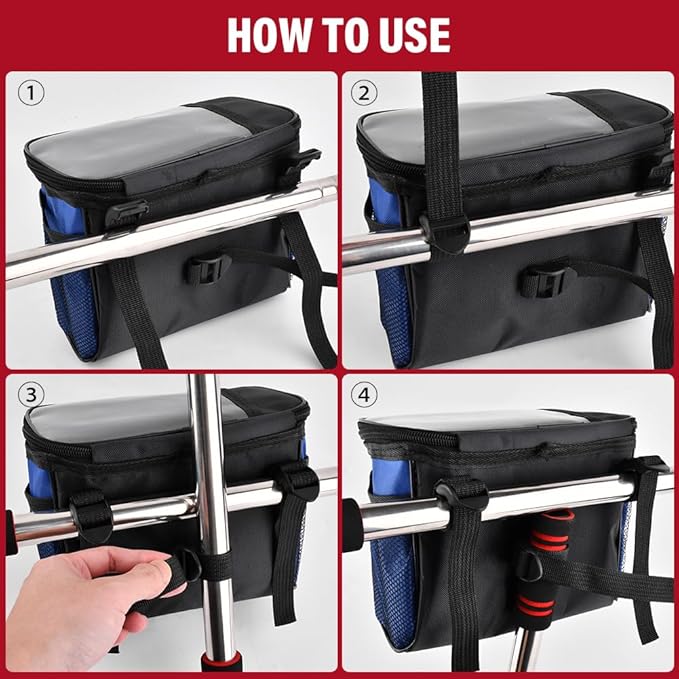 HOW TO USE

①

②

③

④