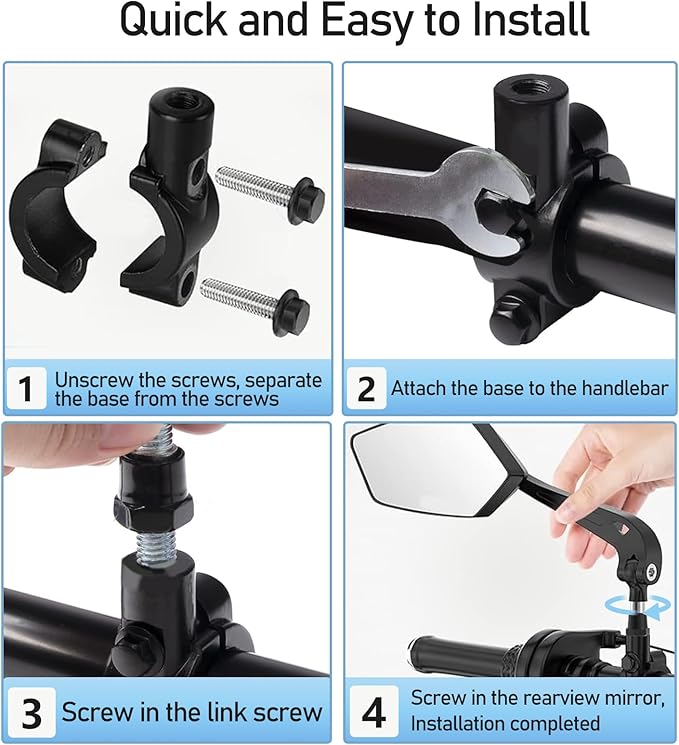 Quick and Easy to Install

1 Unscrew the screws, separate the base from the screws

2 Attach the base to the handlebar

3 Screw in the link screw

4 Screw in the rearview mirror, Installation completed