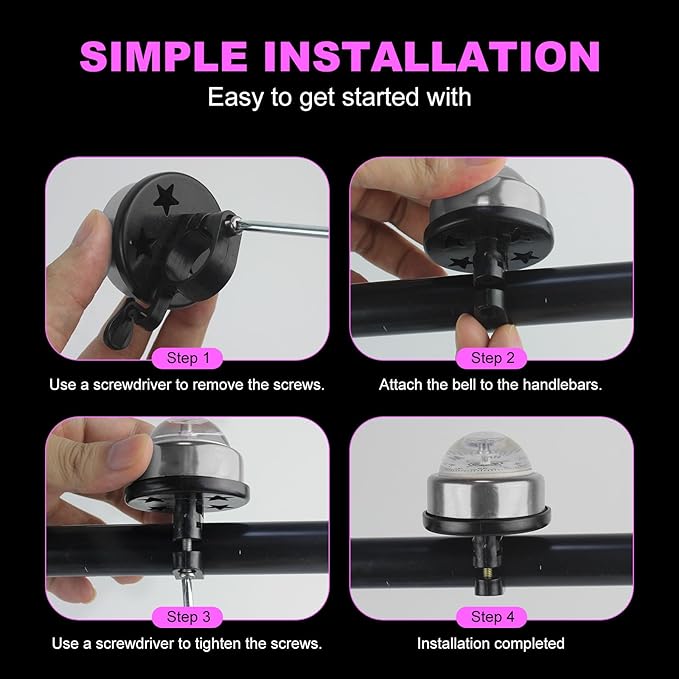 SIMPLE INSTALLATION
Easy to get started with

Step 1
Use a screwdriver to remove the screws.

Step 2
Attach the bell to the handlebars.

Step 3
Use a screwdriver to tighten the screws.

Step 4
Installation completed