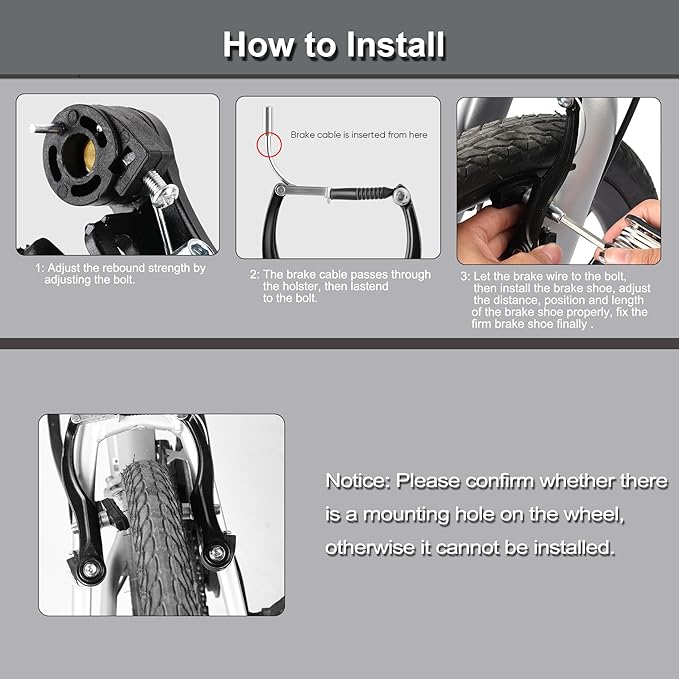 How to Install

1: Adjust the rebound strength by adjusting the bolt.

Brake cable is inserted from here

2: The brake cable passes through the holster, then lastend to the bolt.

3: Let the brake wire to the bolt, then install the brake shoe, adjust the distance, position and length of the brake shoe properly, fix the firm brake shoe finally .

Notice: Please confirm whether there is a mounting hole on the wheel, otherwise it cannot be installed.