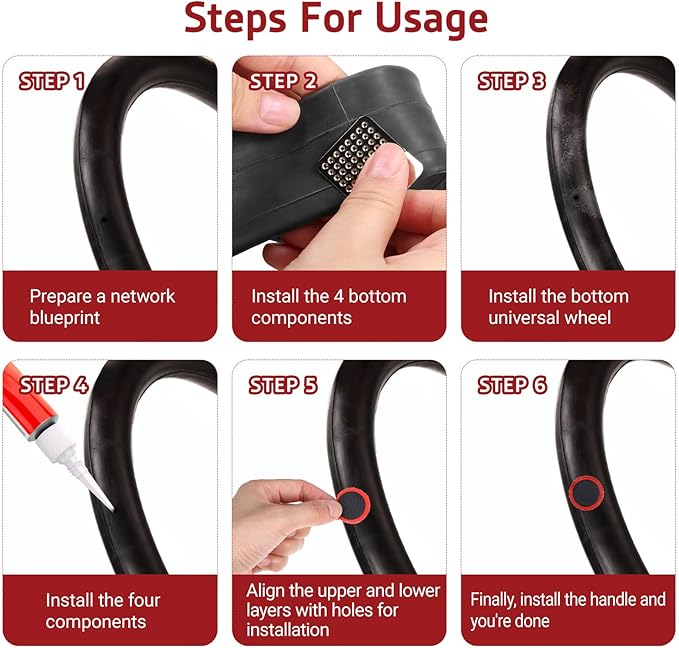 Steps For Usage

STEP 1

Prepare a network blueprint

STEP 2

Install the 4 bottom components

STEP 3

Install the bottom universal wheel

STEP 4

Install the four components

STEP 5

Align the upper and lower layers with holes for installation

STEP 6

Finally, install the handle and you're done