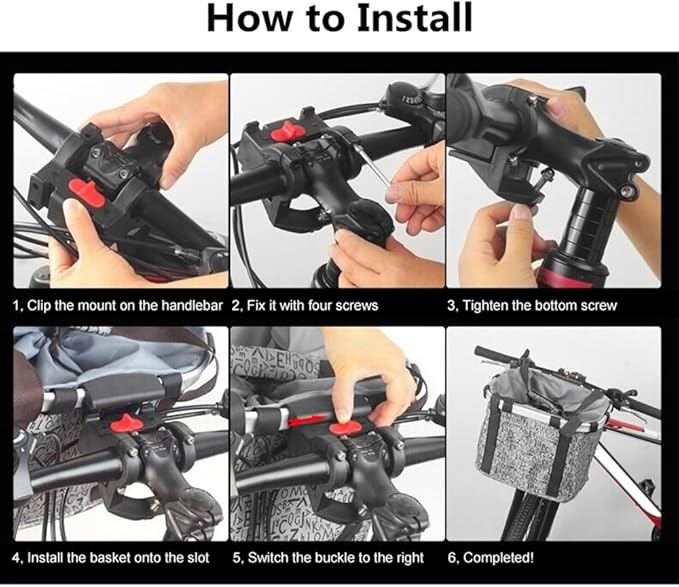 How to Install

1, Clip the mount on the handlebar

2, Fix it with four screws

3, Tighten the bottom screw

4, Install the basket onto the slot

5, Switch the buckle to the right

6, Completed!