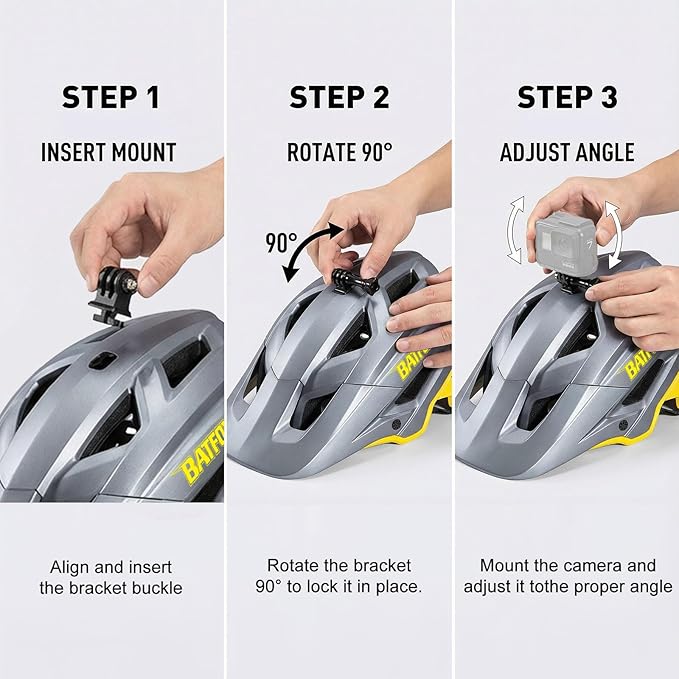 STEP 1

INSERT MOUNT

BATFO

Align and insert the bracket buckle

STEP 2

ROTATE 90°

90°

BATF

Rotate the bracket 90° to lock it in place.

STEP 3

ADJUST ANGLE

7

BAT

Mount the camera and adjust it tothe proper angle