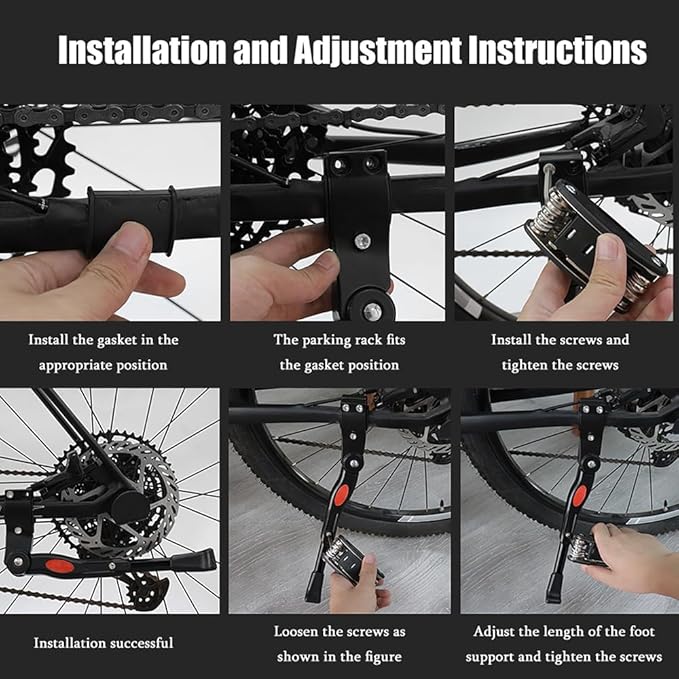 Installation and Adjustment Instructions

Install the gasket in the appropriate position

The parking rack fits the gasket position

Install the screws and tighten the screws

Installation successful

Loosen the screws as shown in the figure

Adjust the length of the foot support and tighten the screws