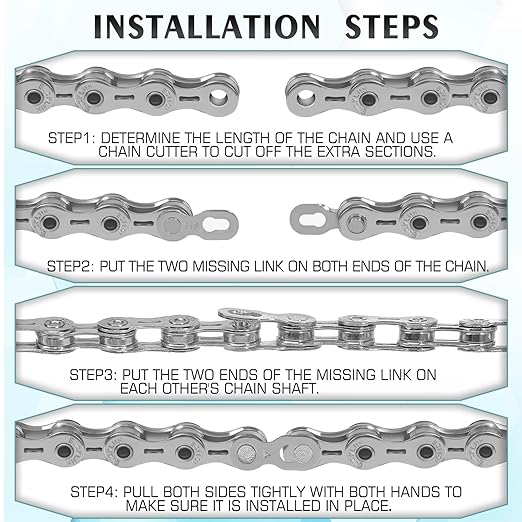 INSTALLATION STEPS

STEP1: DETERMINE THE LENGTH OF THE CHAIN AND USE A CHAIN CUTTER TO CUT OFF THE EXTRA SECTIONS.

STEP2: PUT THE TWO MISSING LINK ON BOTH ENDS OF THE CHAIN.

STEP3: PUT THE TWO ENDS OF THE MISSING LINK ON EACH OTHER'S CHAIN SHAFT.

STEP4: PULL BOTH SIDES TIGHTLY WITH BOTH HANDS TO MAKE SURE IT IS INSTALLED IN PLACE.