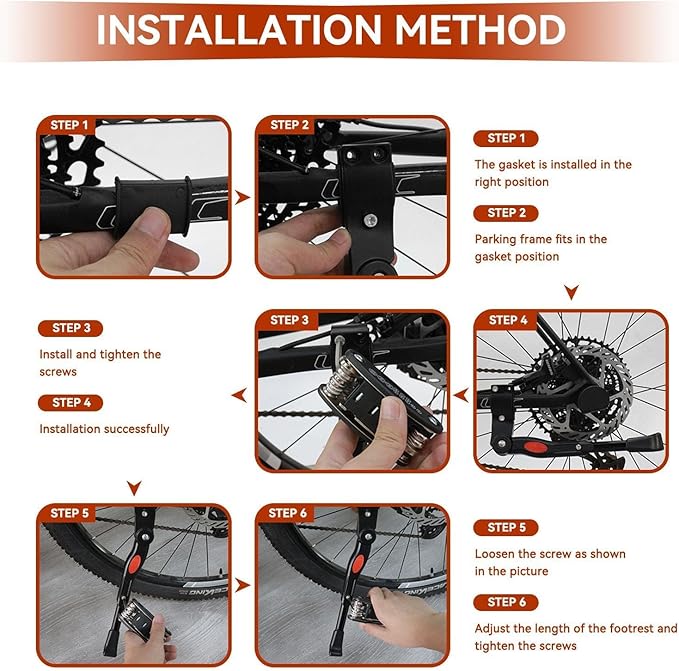 INSTALLATION METHOD

STEP 1

STEP 2

STEP 1

The gasket is installed in the right position

STEP 2

Parking frame fits in the gasket position

STEP 3

Install and tighten the screws

STEP 4

Installation successfully

STEP 3

STEP 4

STEP 5

STEP 6

STEP 5

Loosen the screw as shown in the picture

STEP 6

Adjust the length of the footrest and tighten the screws