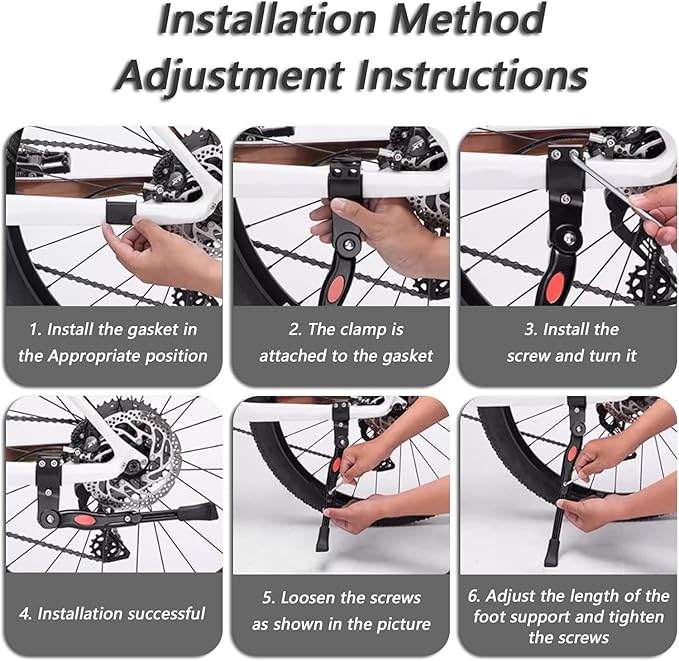 Installation Method
Adjustment Instructions

1. Install the gasket in the Appropriate position

2. The clamp is attached to the gasket

3. Install the screw and turn it

4. Installation successful

5. Loosen the screws as shown in the picture

6. Adjust the length of the foot support and tighten the screws