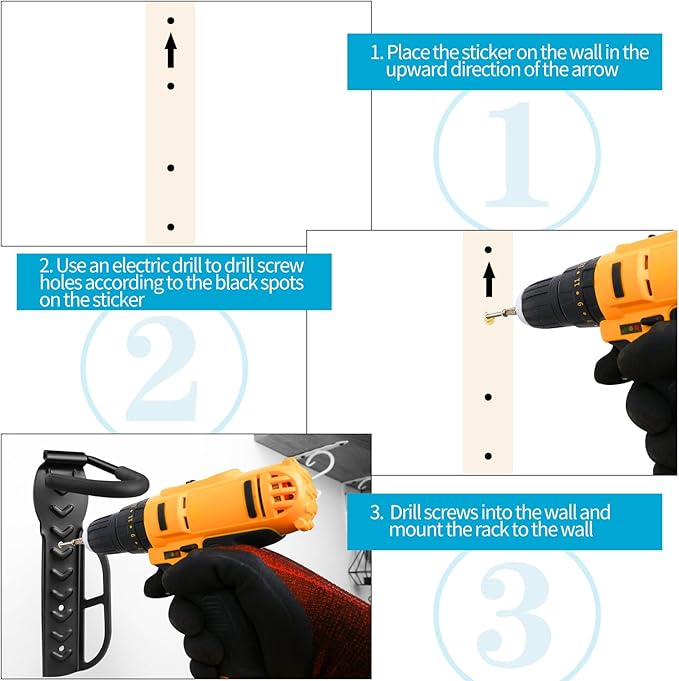 1. Place the sticker on the wall in the upward direction of the arrow

1

2. Use an electric drill to drill screw holes according to the black spots on the sticker

2

3. Drill screws into the wall and mount the rack to the wall

3