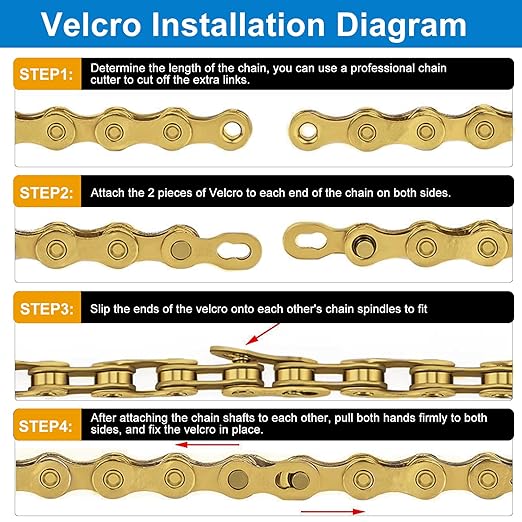 Velcro Installation Diagram

STEP1: Determine the length of the chain, you can use a professional chain cutter to cut off the extra links.

STEP2: Attach the 2 pieces of Velcro to each end of the chain on both sides.

STEP3: Slip the ends of the velcro onto each other's chain spindles to fit

STEP4: After attaching the chain shafts to each other, pull both hands firmly to both sides, and fix the velcro in place.