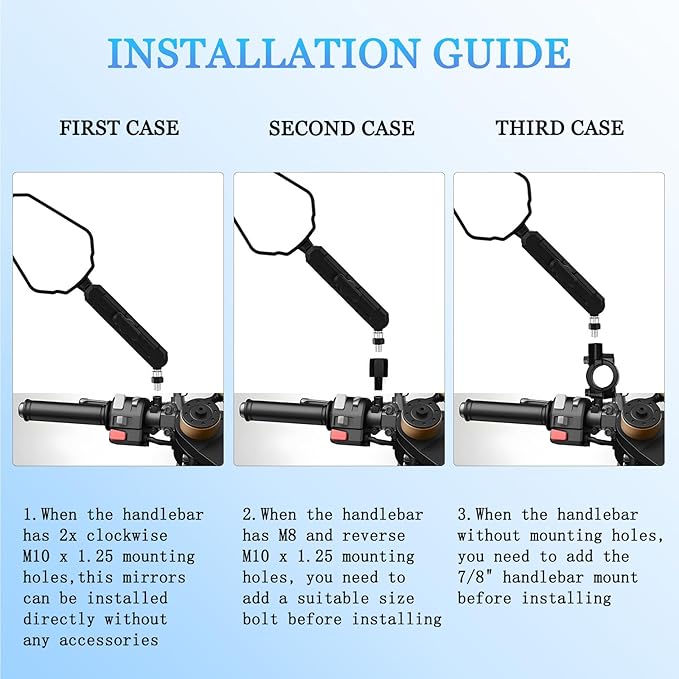 INSTALLATION GUIDE

FIRST CASE

1.When the handlebar has 2x clockwise M10 x 1.25 mounting holes,this mirrors can be installed directly without any accessories

SECOND CASE

2.When the handlebar has M8 and reverse M10 x 1.25 mounting holes, you need to add a suitable size bolt before installing

THIRD CASE

3.When the handlebar without mounting holes, you need to add the 7/8" handlebar mount before installing