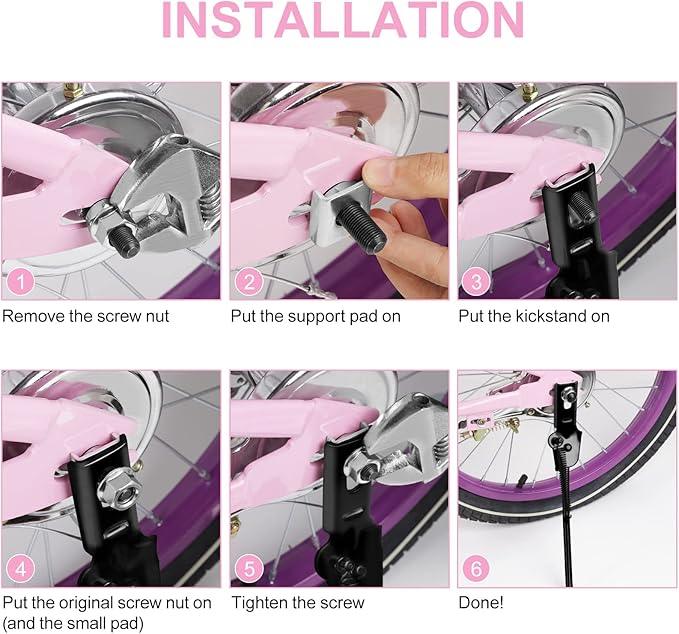 INSTALLATION

1

Remove the screw nut

2

Put the support pad on

3

Put the kickstand on

4

Put the original screw nut on (and the small pad)

5

Tighten the screw

6

Done!