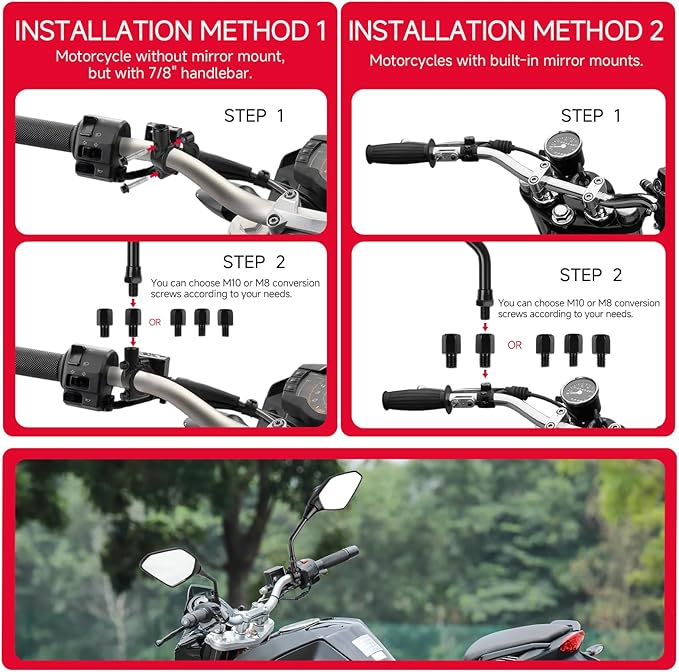 INSTALLATION METHOD 1

Motorcycle without mirror mount, but with 7/8" handlebar.

STEP 1

STEP 2

You can choose M10 or M8 conversion screws according to your needs.

OR

INSTALLATION METHOD 2

Motorcycles with built-in mirror mounts.

STEP 1

STEP 2

You can choose M10 or M8 conversion screws according to your needs.

OR