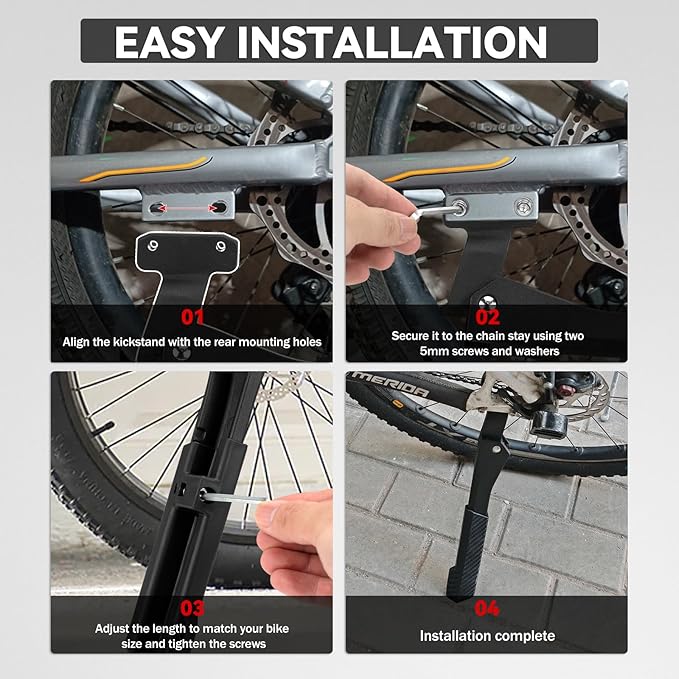 EASY INSTALLATION

01
Align the kickstand with the rear mounting holes

02
Secure it to the chain stay using two 5mm screws and washers

03
Adjust the length to match your bike size and tighten the screws

MERIDA

04
Installation complete