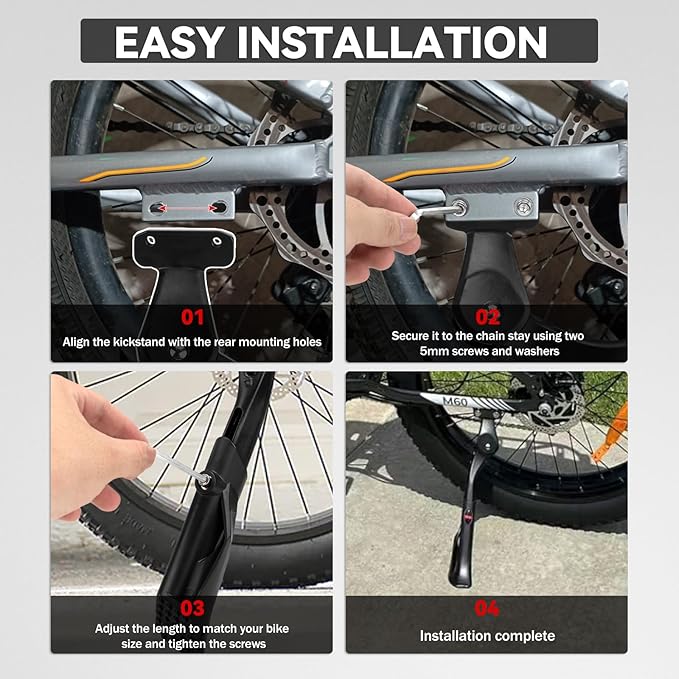 EASY INSTALLATION

01
Align the kickstand with the rear mounting holes

02
Secure it to the chain stay using two 5mm screws and washers

03
Adjust the length to match your bike size and tighten the screws

M60

04
Installation complete