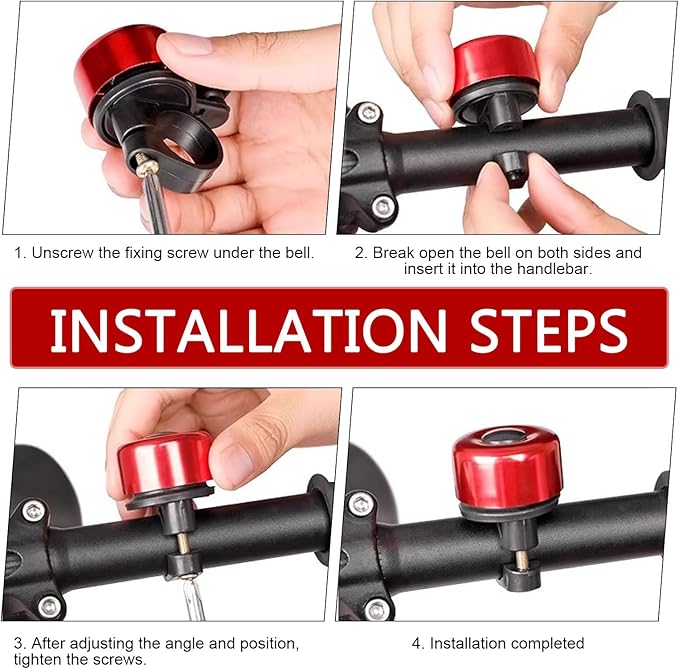 1. Unscrew the fixing screw under the bell.

2. Break open the bell on both sides and insert it into the handlebar.

INSTALLATION STEPS

3. After adjusting the angle and position, tighten the screws.

4. Installation completed