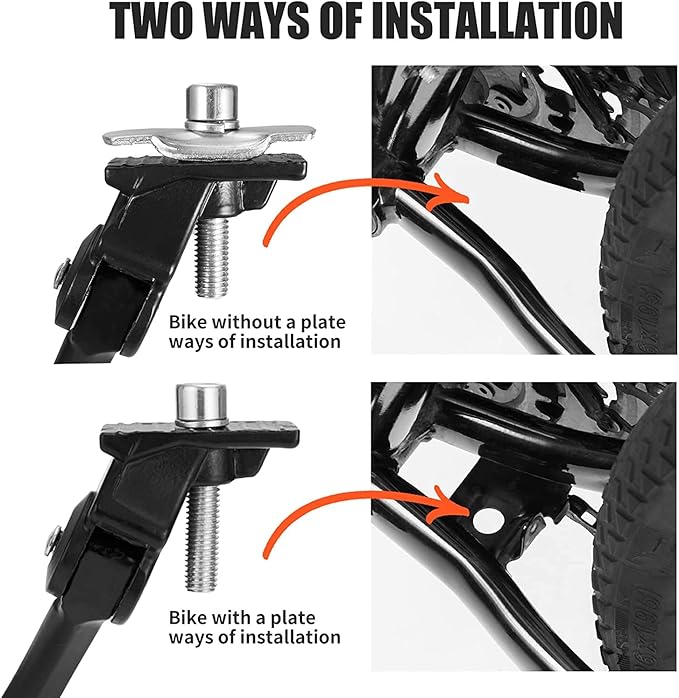 TWO WAYS OF INSTALLATION

Bike without a plate ways of installation

Bike with a plate ways of installation