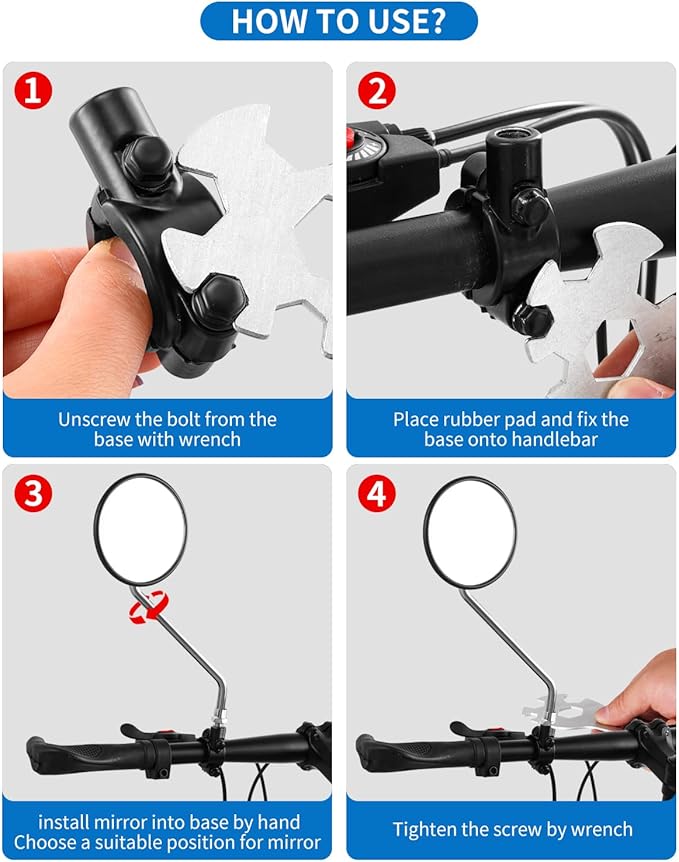 HOW TO USE?

1

Unscrew the bolt from the base with wrench

2

Place rubber pad and fix the base onto handlebar

3

install mirror into base by hand
Choose a suitable position for mirror

4

Tighten the screw by wrench