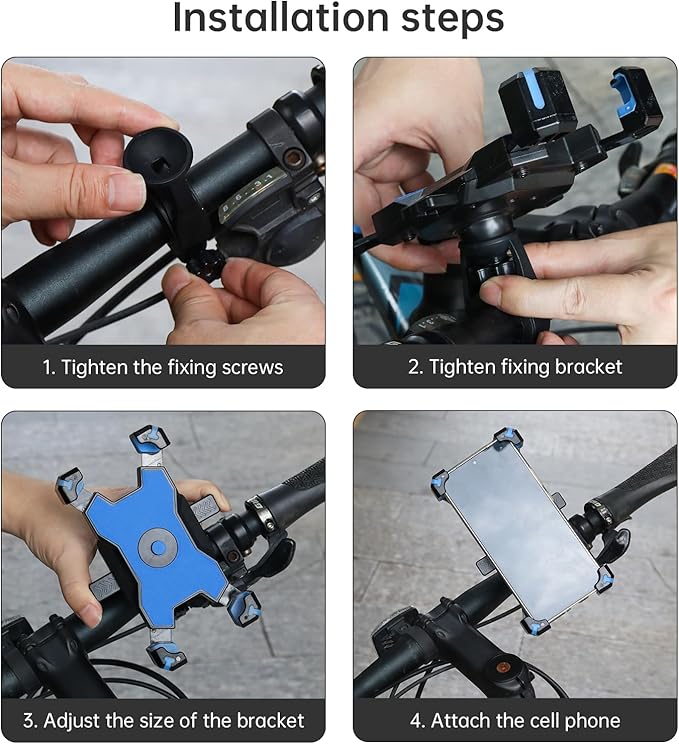 Installation steps

1. Tighten the fixing screws

2. Tighten fixing bracket

3. Adjust the size of the bracket

4. Attach the cell phone