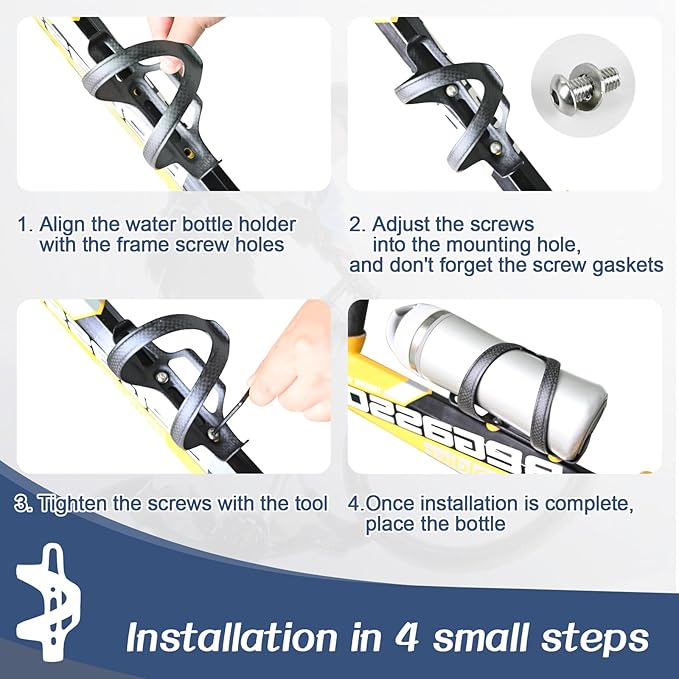 1. Align the water bottle holder with the frame screw holes

2. Adjust the screws into the mounting hole, and don't forget the screw gaskets

3. Tighten the screws with the tool

4.Once installation is complete, place the bottle

Installation in 4 small steps