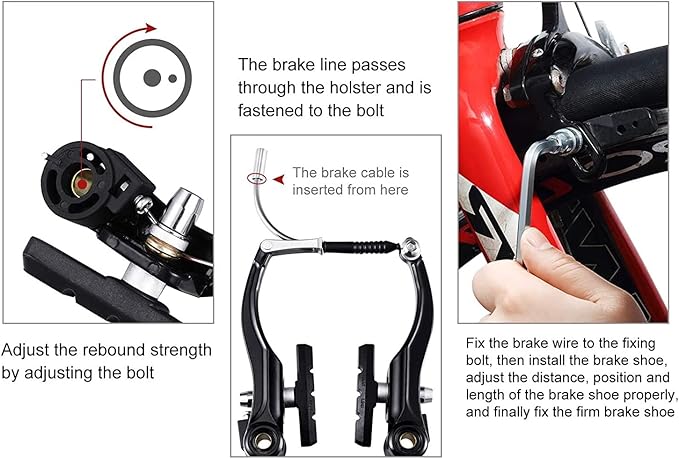 Adjust the rebound strength by adjusting the bolt

The brake line passes through the holster and is fastened to the bolt

The brake cable is inserted from here

Fix the brake wire to the fixing bolt, then install the brake shoe, adjust the distance, position and length of the brake shoe properly, and finally fix the firm brake shoe