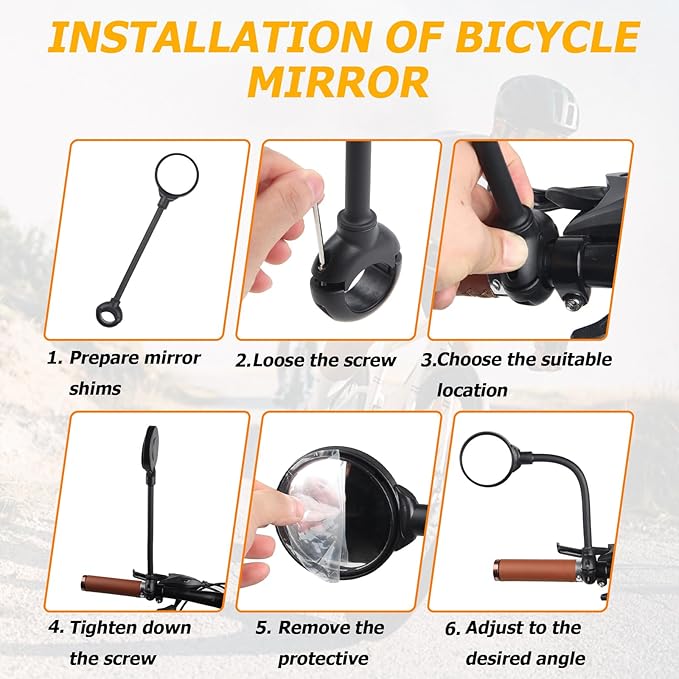 INSTALLATION OF BICYCLE MIRROR

1. Prepare mirror shims

2.Loose the screw

3.Choose the suitable location

4. Tighten down the screw

5. Remove the protective

6. Adjust to the desired angle