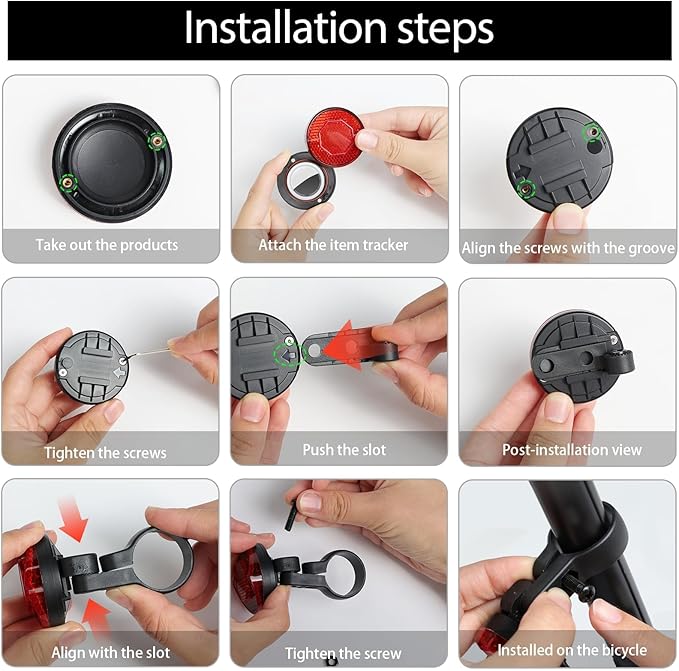 Installation steps

Take out the products

Attach the item tracker

Align the screws with the groove

Tighten the screws

Push the slot

Post-installation view

Align with the slot

Tighten the screw

Installed on the bicycle