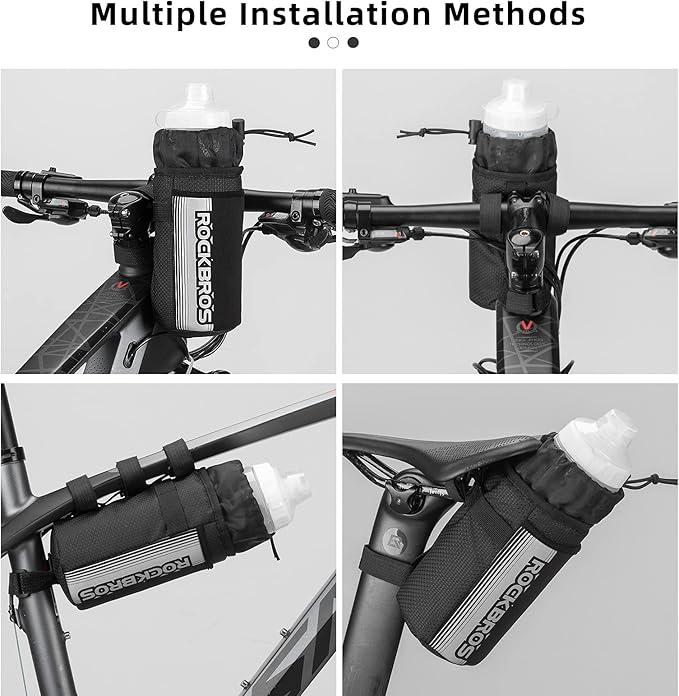 Multiple Installation Methods

ROCKBROS

ROCKBROS

ROCKBROS