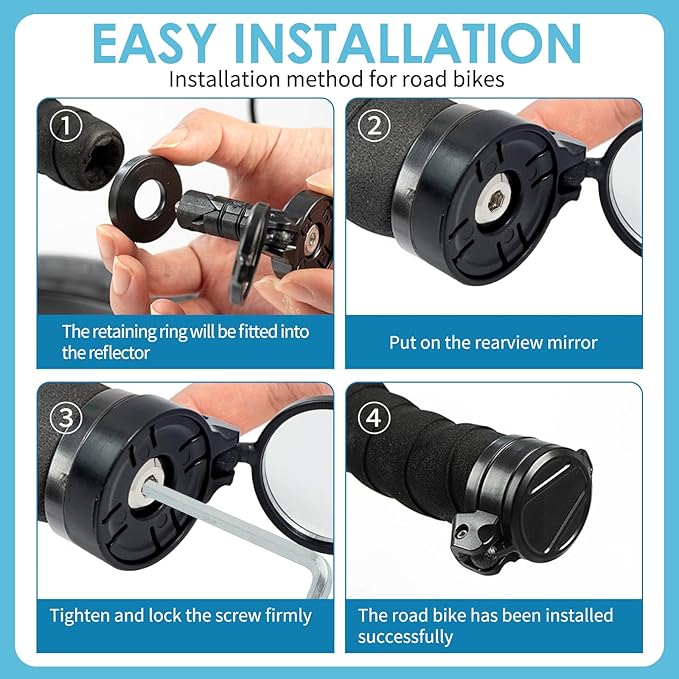 EASY INSTALLATION
Installation method for road bikes

①
The retaining ring will be fitted into the reflector

②
Put on the rearview mirror

③
Tighten and lock the screw firmly

④
The road bike has been installed successfully