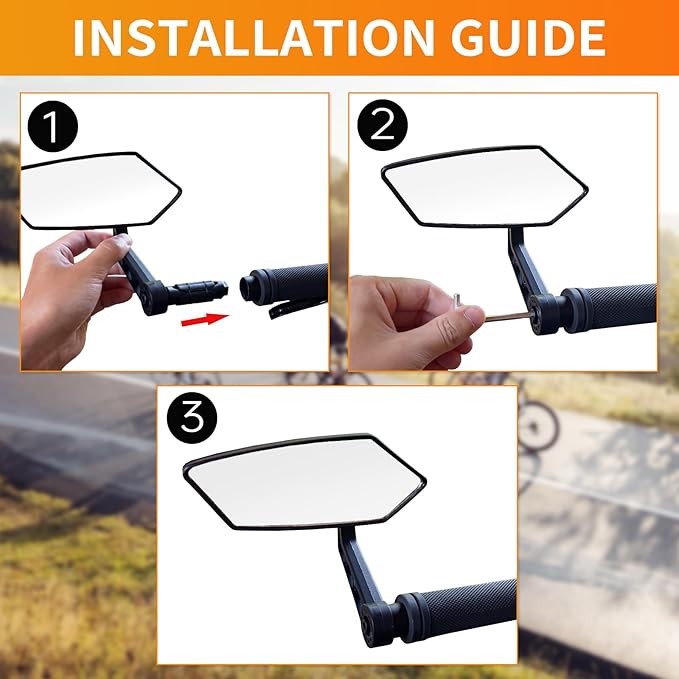 INSTALLATION GUIDE

1

2

3