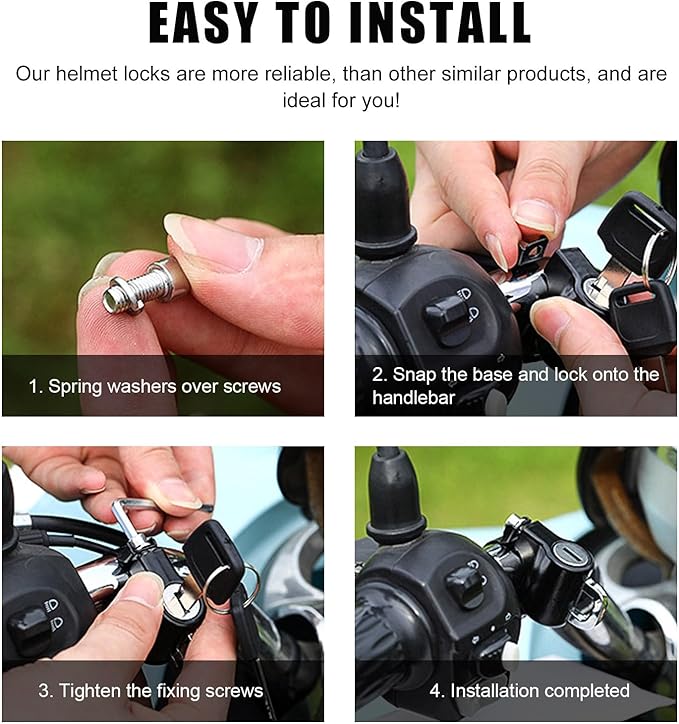 EASY TO INSTALL

Our helmet locks are more reliable, than other similar products, and are ideal for you!

1. Spring washers over screws

2. Snap the base and lock onto the handlebar

3. Tighten the fixing screws

4. Installation completed