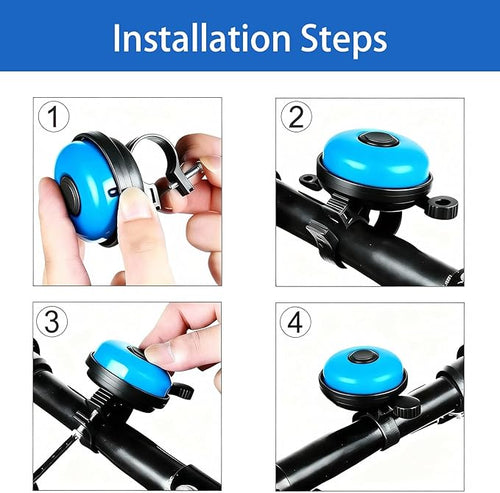 Installation Steps

1

2

3

4