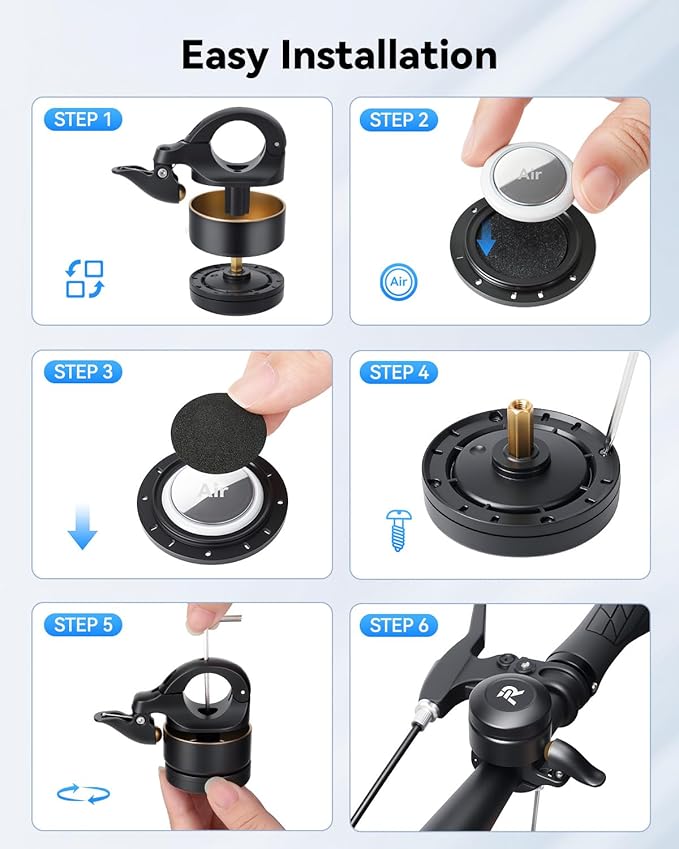 Easy Installation

STEP 1

STEP 2

Air

Air

STEP 3

Air

STEP 4

STEP 5

STEP 6