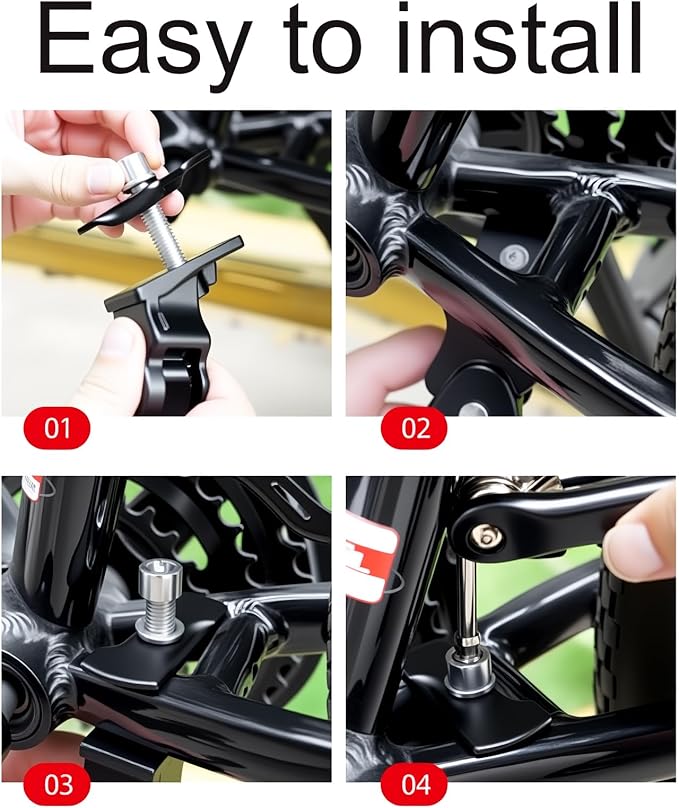 Easy to install

01

02

03

04