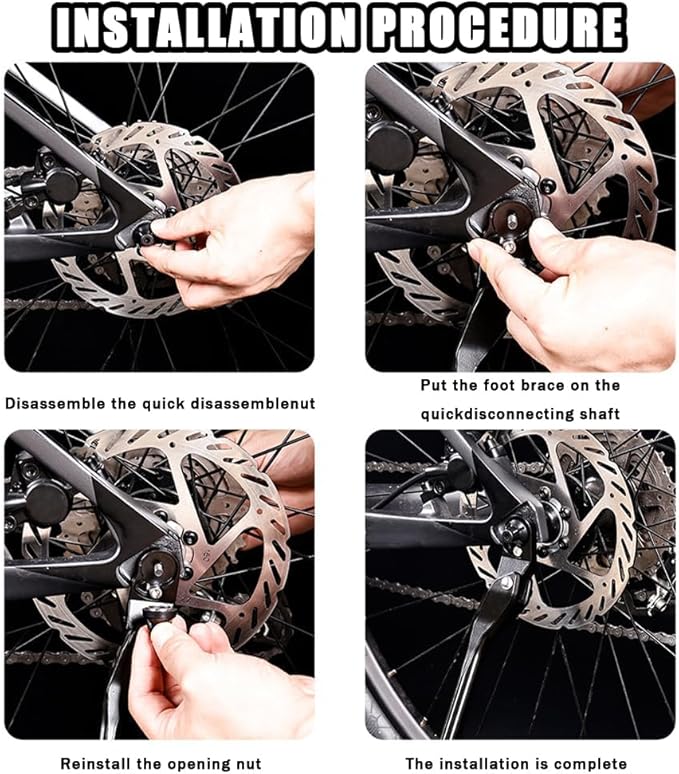 INSTALLATION PROCEDURE

Disassemble the quick disassemblenut

Put the foot brace on the quickdisconnecting shaft

Reinstall the opening nut

The installation is complete