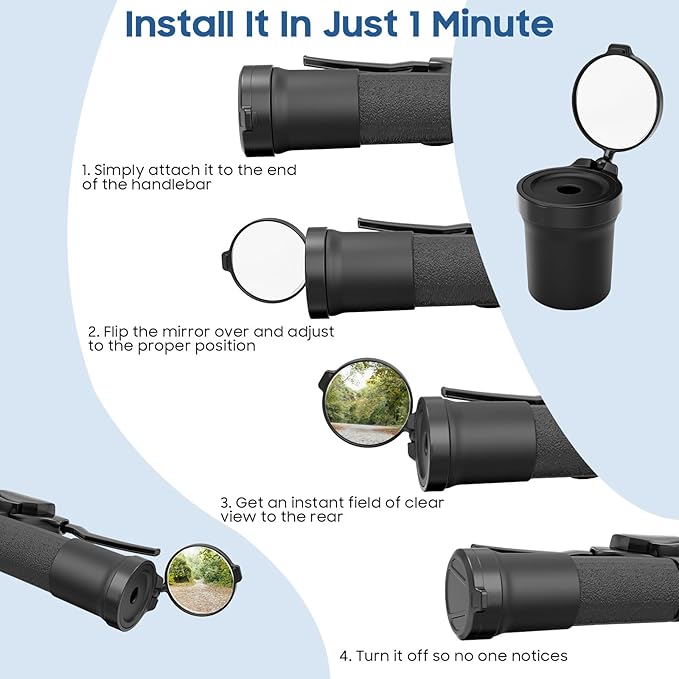 Install It In Just 1 Minute

1. Simply attach it to the end of the handlebar

2. Flip the mirror over and adjust to the proper position

3. Get an instant field of clear view to the rear

4. Turn it off so no one notices