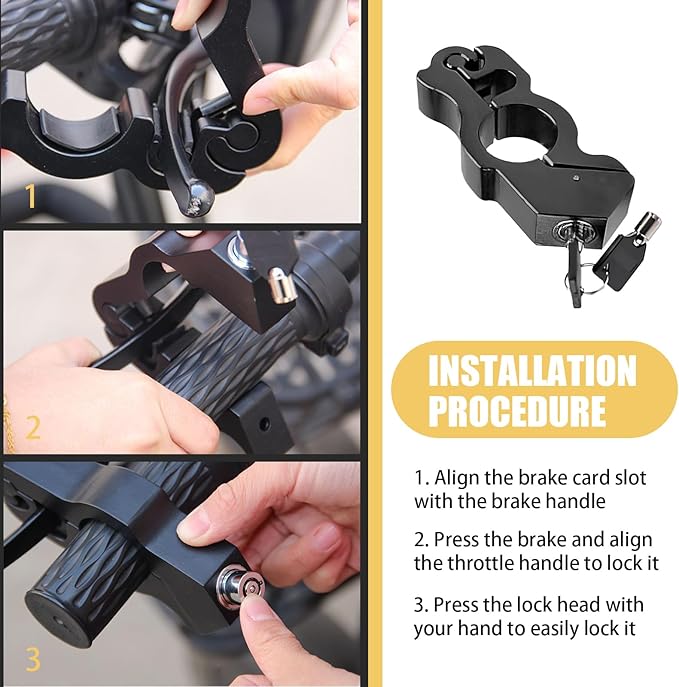 1

2

3

INSTALLATION PROCEDURE

1. Align the brake card slot with the brake handle

2. Press the brake and align the throttle handle to lock it

3. Press the lock head with your hand to easily lock it