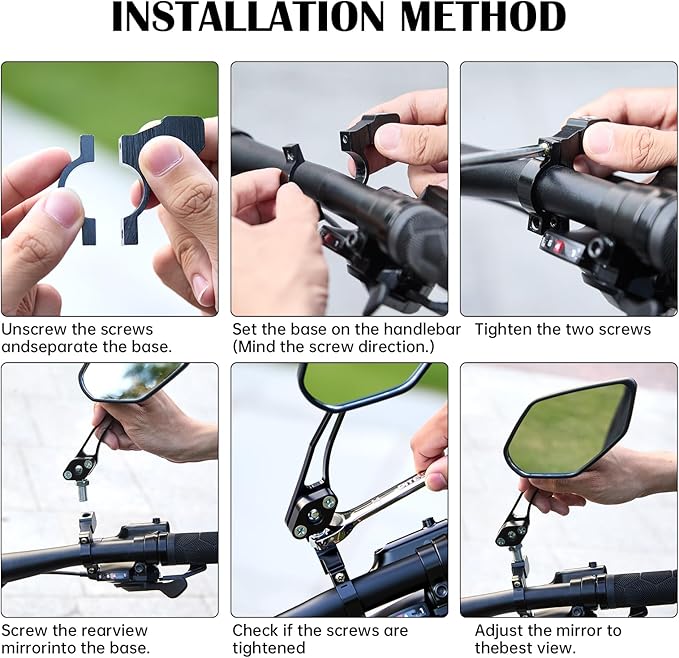 INSTALLATION METHOD

Unscrew the screws andseparate the base.

Set the base on the handlebar (Mind the screw direction.)

Tighten the two screws

Screw the rearview mirrorinto the base.

Check if the screws are tightened

Adjust the mirror to thebest view.