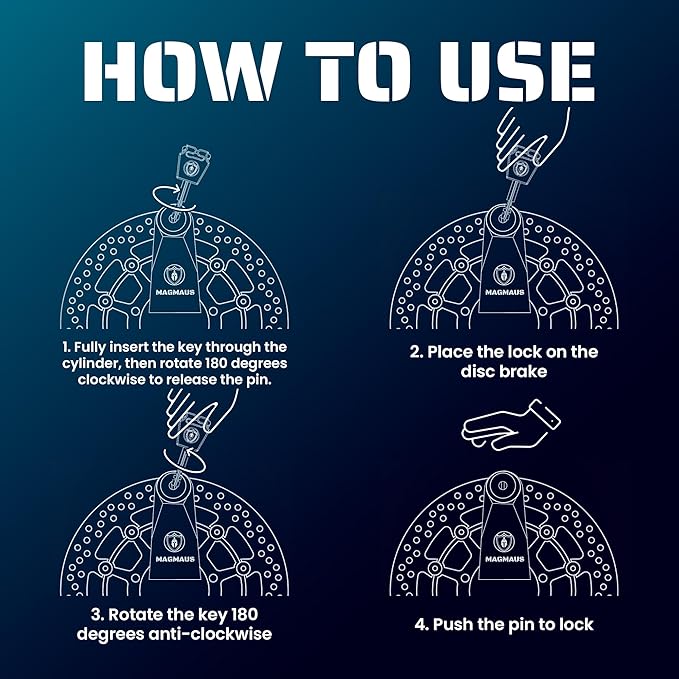 HOW TO USE

MAGMAUS

1. Fully insert the key through the cylinder, then rotate 180 degrees clockwise to release the pin.

MAGMAUS

2. Place the lock on the disc brake

MAGMAUS

3. Rotate the key 180 degrees anti-clockwise

MAGMAUS

4. Push the pin to lock