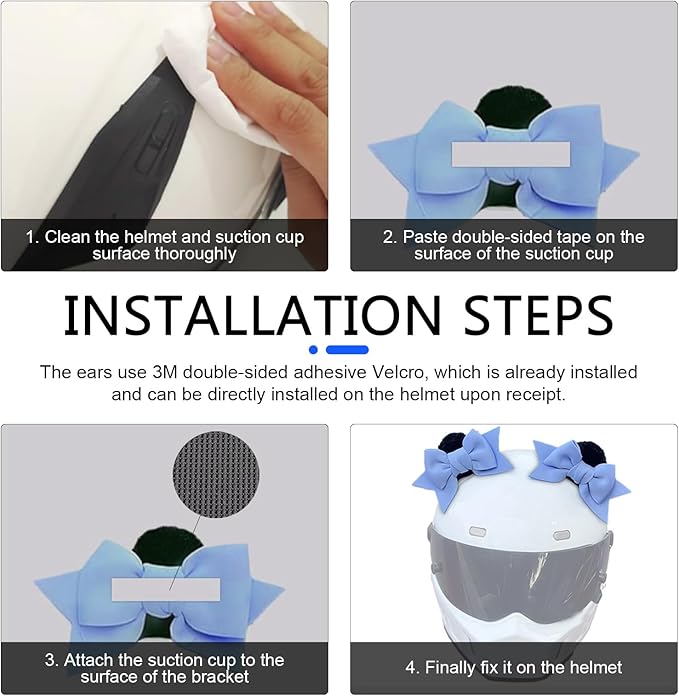 1. Clean the helmet and suction cup surface thoroughly

2. Paste double-sided tape on the surface of the suction cup

INSTALLATION STEPS

The ears use 3M double-sided adhesive Velcro, which is already installed and can be directly installed on the helmet upon receipt.

3. Attach the suction cup to the surface of the bracket

4. Finally fix it on the helmet