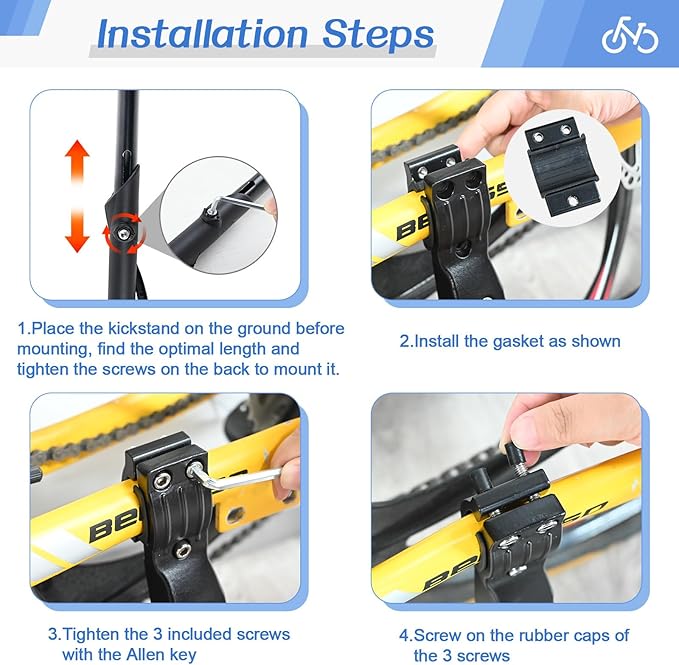 Installation Steps

1.Place the kickstand on the ground before mounting, find the optimal length and tighten the screws on the back to mount it.

2.Install the gasket as shown

3.Tighten the 3 included screws with the Allen key

4.Screw on the rubber caps of the 3 screws