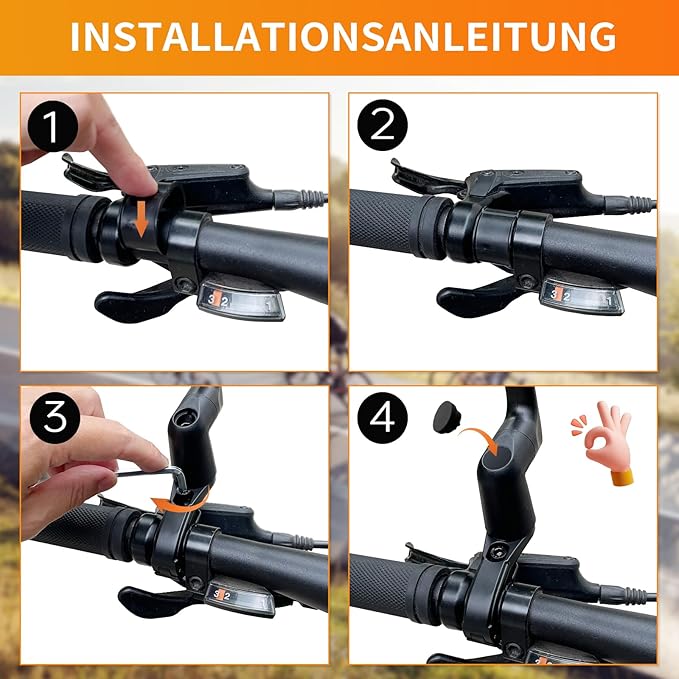 INSTALLATIONSANLEITUNG

1

3 2 1

2

3 2 1

3

3 2

4