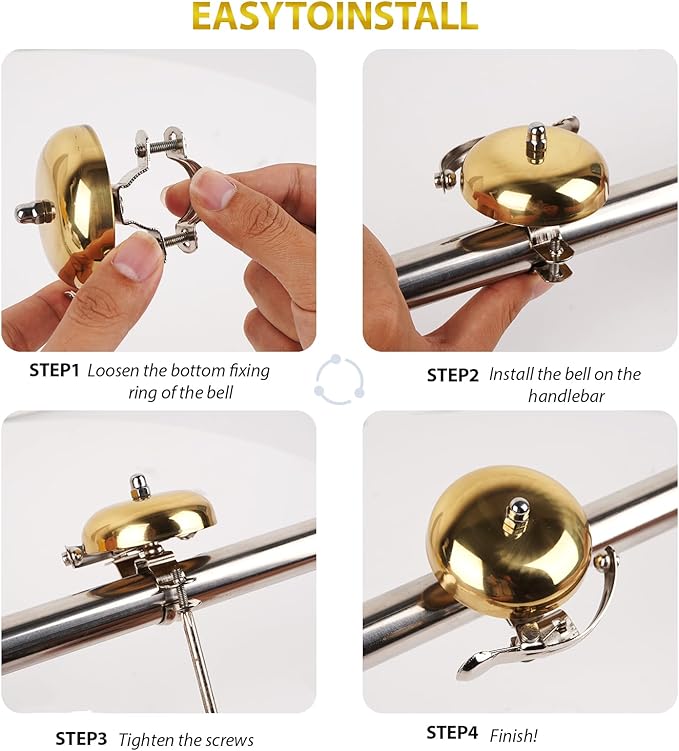 EASYTOINSTALL

STEP1 Loosen the bottom fixing ring of the bell

STEP2 Install the bell on the handlebar

STEP3 Tighten the screws

STEP4 Finish!